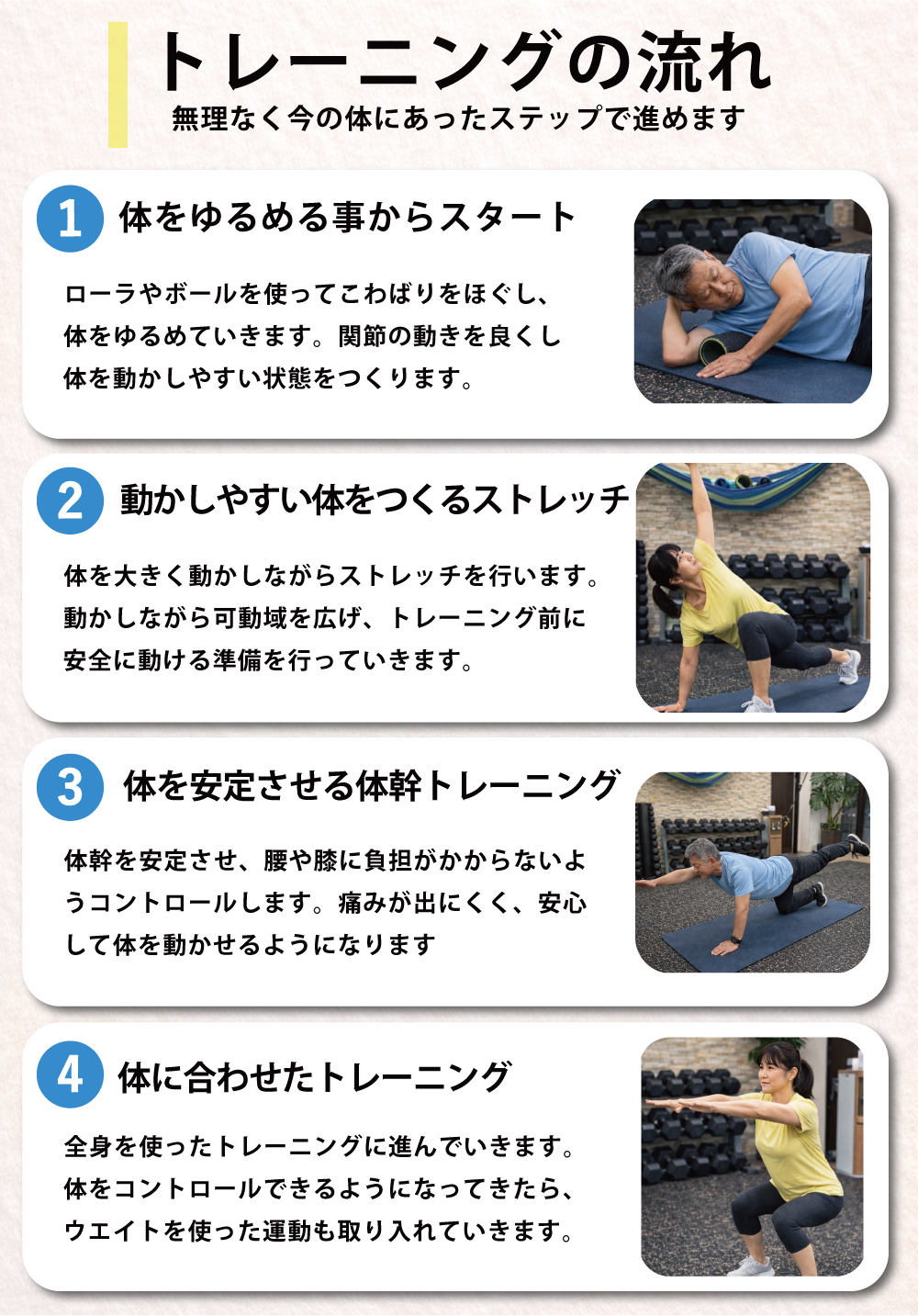 トレーニングの流れ
無理なく今の体にあったステップで進めます

1 体をゆるめる事からスタート

ローラやボールを使ってこわばりをほぐし、体をゆるめていきます。関節の動きを良くし体を動かしやすい状態をつくります。

2 動かしやすい体をつくるストレッチ

体を大きく動かしながらストレッチを行います。動かしながら可動域を広げ、トレーニング前に安全に動ける準備を行っていきます。

3 体を安定させる体幹トレーニング

体幹を安定させ、腰や膝に負担がかからないようコントロールします。痛みが出にくく、安心して体を動かせるようになります

4 体に合わせたトレーニング

全身を使ったトレーニングに進んでいきます。体をコントロールできるようになってきたら、ウエイトを使った運動も取り入れていきます。